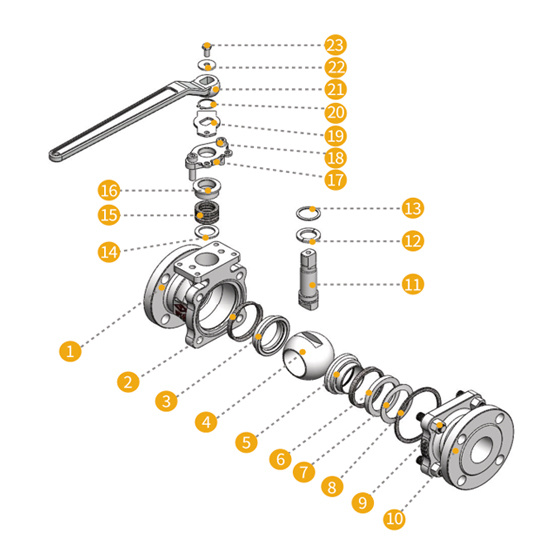 23
22
21
20
19
18
17
16
15
14
13
12
11
1
2
3
4
5
6
7
8
9
10